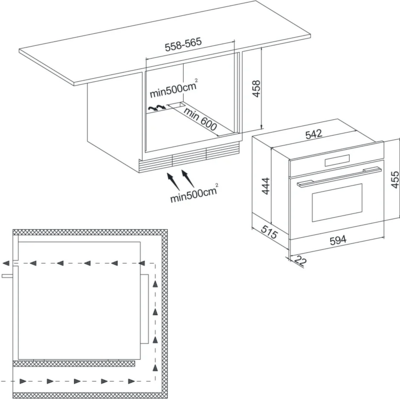 558-565

min500cm$^2$

458

min 600

min500cm$^2$

542

444

455

515

594

22